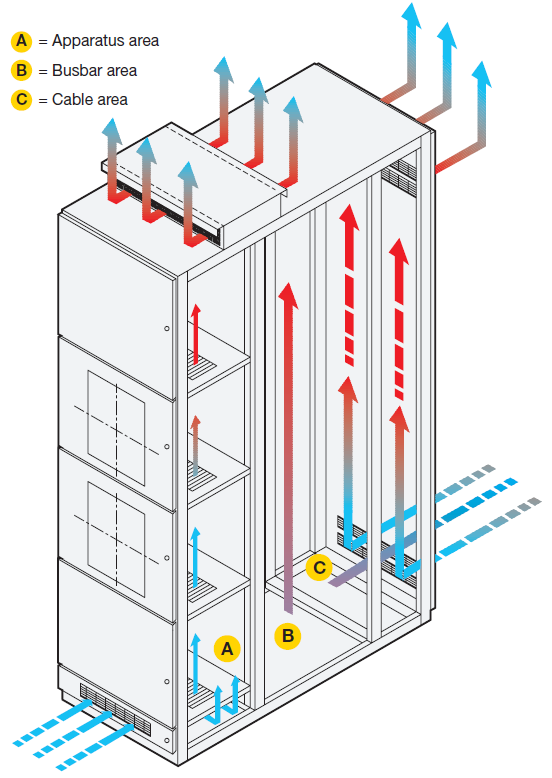 A = Apparatus area
B = Busbar area
C = Cable area

C

A

B